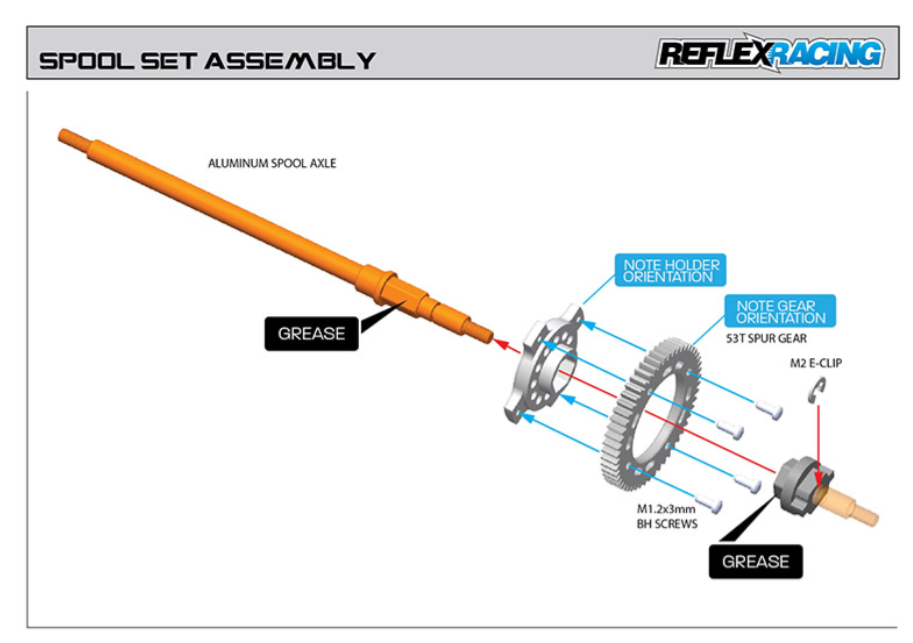 SPOOL SET ASSEMBLY

REFLEXRACING

ALUMINUM SPOOL AXLE

GREASE

NOTE HOLDER ORIENTATION

NOTE GEAR ORIENTATION

53T SPUR GEAR

M2 E-CLIP

M1.2x3mm BH SCREWS

GREASE